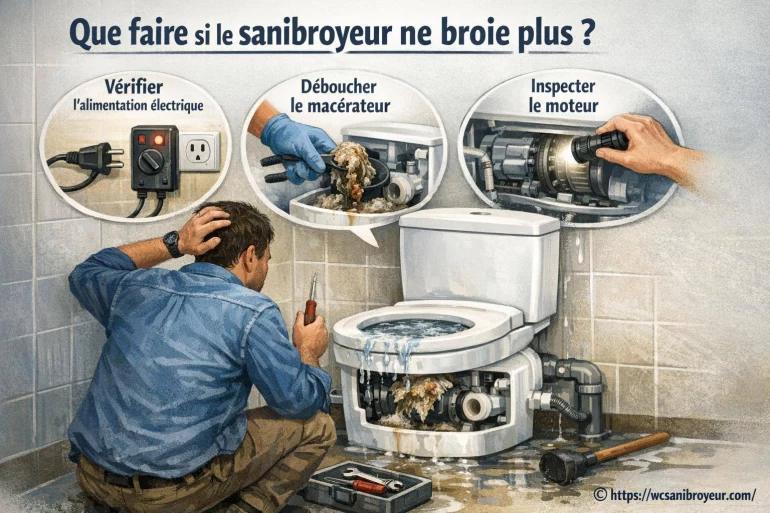 Que faire si le sanibroyeur ne broie plus ?

Vérifier
l'alimentation électrique

Déboucher
le macérateur

Inspecter
le moteur

© https://wcsanibroyeur.com/