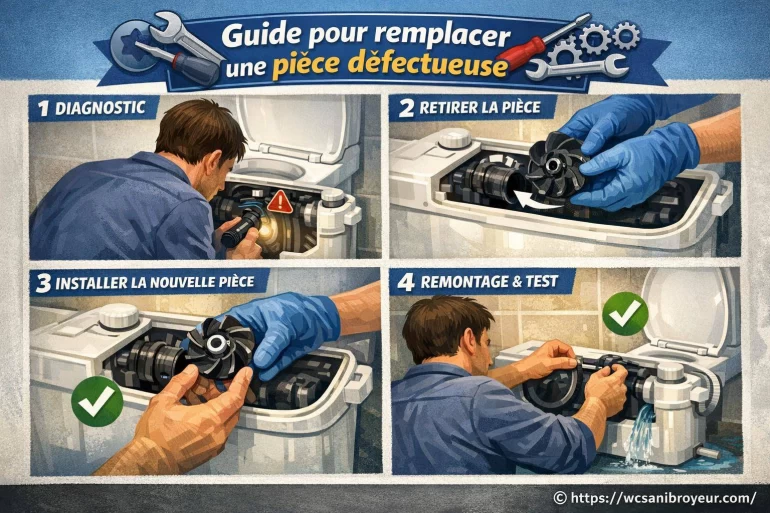 Guide pour remplacer une pièce défectueuse

1 DIAGNOSTIC

2 RETIRER LA PIÈCE

3 INSTALLER LA NOUVELLE PIÈCE

4 REMONTAGE & TEST

© https://wcsanibroyeur.com/