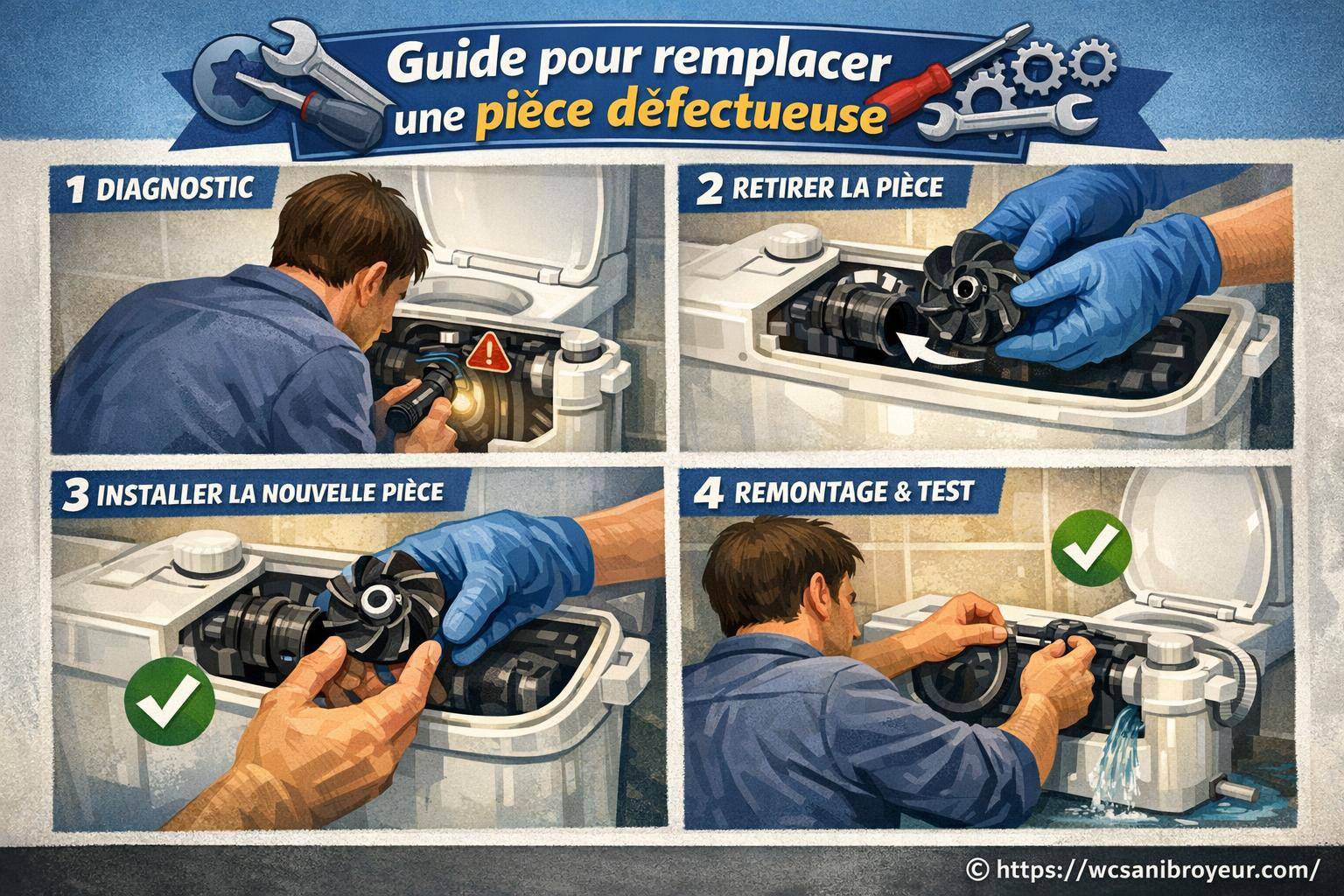 Guide pour remplacer une pièce děfectueuse

1 DIAGNOSTIC

2 RETIRER LA PIÈCE

3 INSTALLER LA NOUVELLE PIÈCE

4 REMONTAGE & TEST

© https://wcsanibroyeur.com/